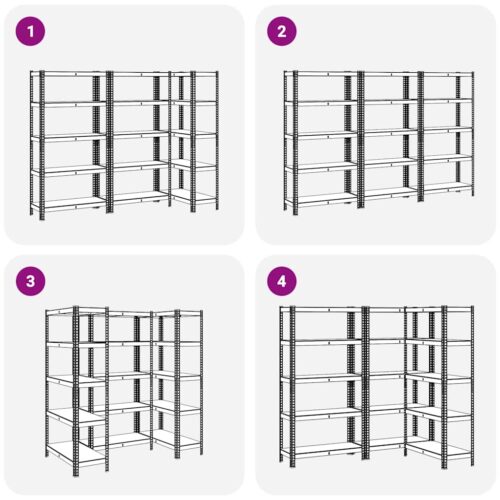 1

2

3

4