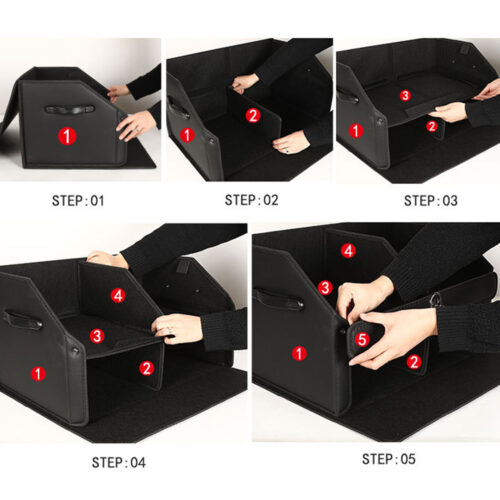 1

STEP:01

1
2

STEP:02

3
1
2

STEP:03

4
3
1
2

STEP:04

4
3
5
1
2

STEP:05