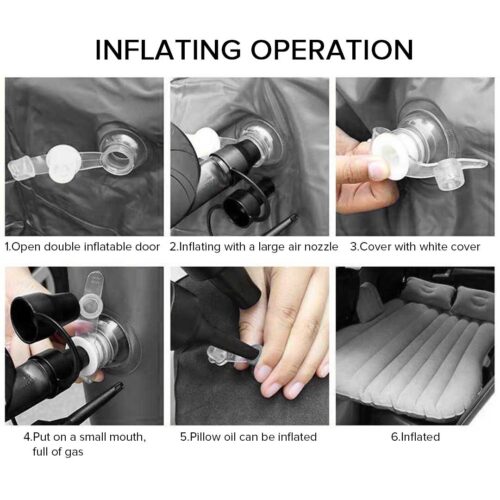 INFLATING OPERATION

1.Open double inflatable door

2.Inflating with a large air nozzle

3.Cover with white cover

4.Put on a small mouth, full of gas

5.Pillow oil can be inflated

6.Inflated