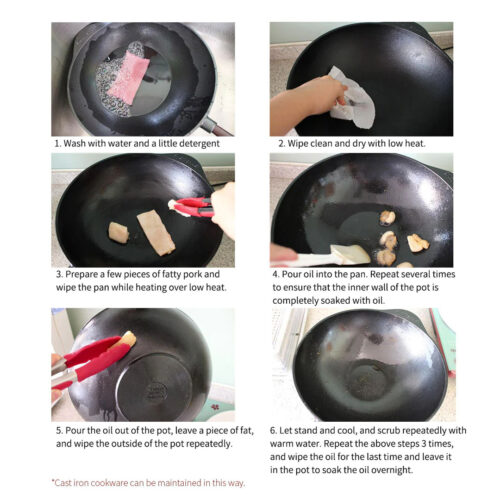 1. Wash with water and a little detergent

2. Wipe clean and dry with low heat.

3. Prepare a few pieces of fatty pork and wipe the pan while heating over low heat.

4. Pour oil into the pan. Repeat several times to ensure that the inner wall of the pot is completely soaked with oil.

5. Pour the oil out of the pot, leave a piece of fat, and wipe the outside of the pot repeatedly.

6. Let stand and cool, and scrub repeatedly with warm water. Repeat the above steps 3 times, and wipe the oil for the last time and leave it in the pot to soak the oil overnight.

*Cast iron cookware can be maintained in this way.