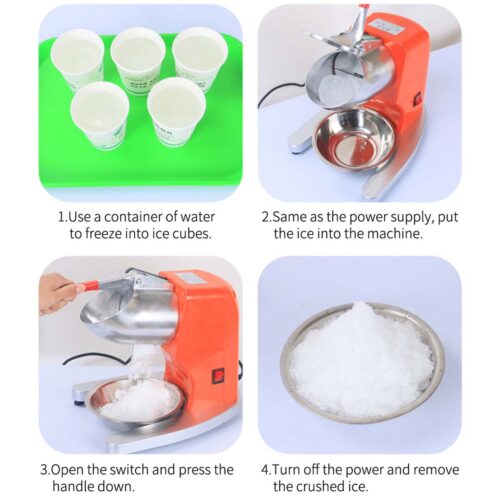 1.Use a container of water to freeze into ice cubes.

2.Same as the power supply, put the ice into the machine.

3.Open the switch and press the handle down.

4.Turn off the power and remove the crushed ice.