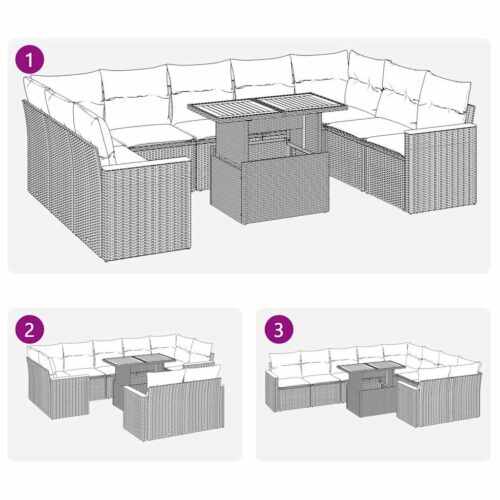 1

2

3