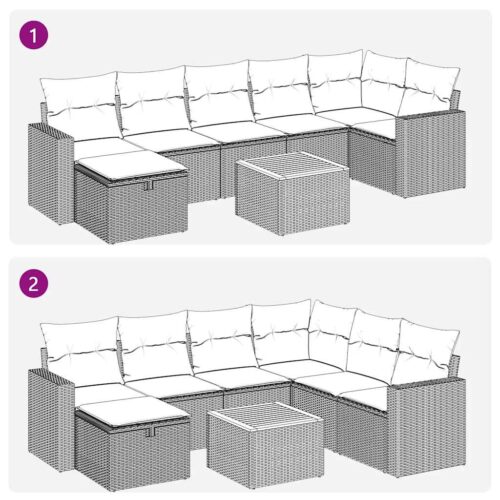 1

2