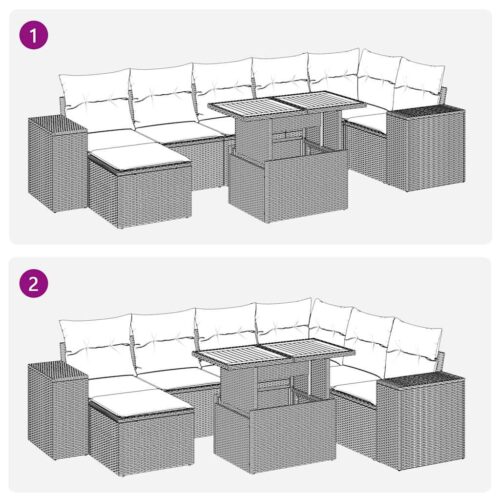 1

2