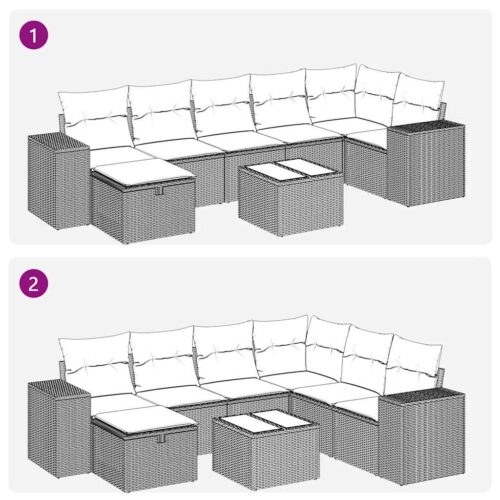 1

2