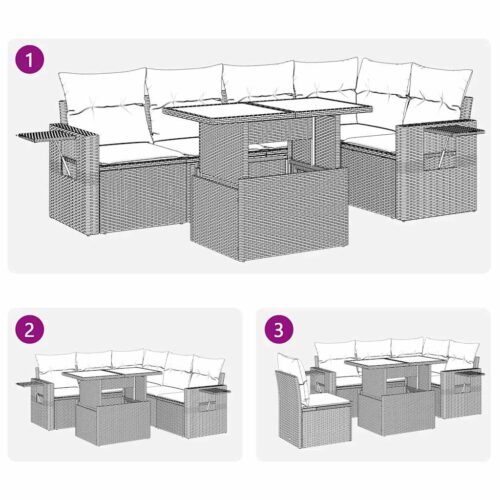 1

2

3