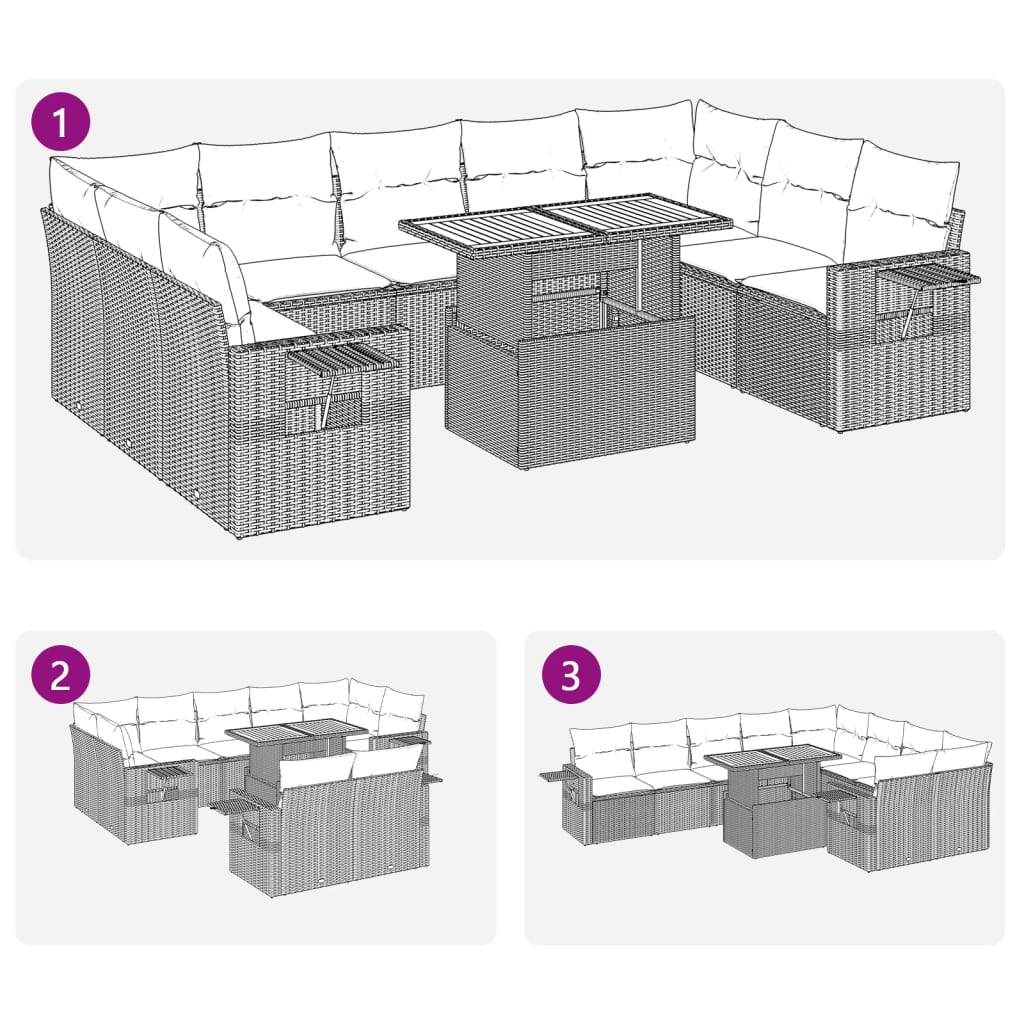 1

2

3