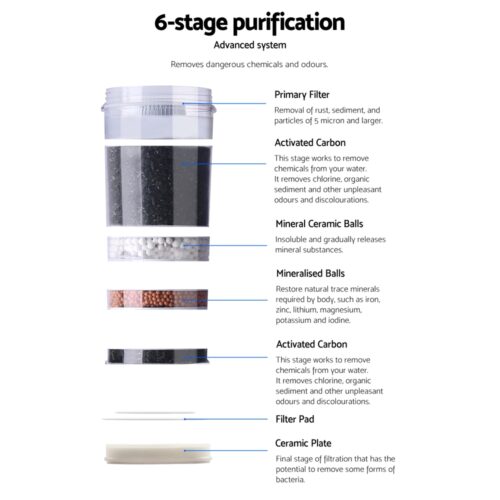 6-stage purification

Advanced system

Removes dangerous chemicals and odours.

Primary Filter

Removal of rust, sediment, and particles of 5 micron and larger.

Activated Carbon

This stage works to remove chemicals from your water. It removes chlorine, organic sediment and other unpleasant odours and discolourations.

Mineral Ceramic Balls

Insoluble and gradually releases mineral substances.

Mineralised Balls

Restore natural trace minerals required by body, such as iron, zinc, lithium, magnesium, potassium and iodine.

Activated Carbon

This stage works to remove chemicals from your water. It removes chlorine, organic sediment and other unpleasant odours and discolourations.

Filter Pad

Ceramic Plate

Final stage of filtration that has the potential to remove some forms of bacteria.